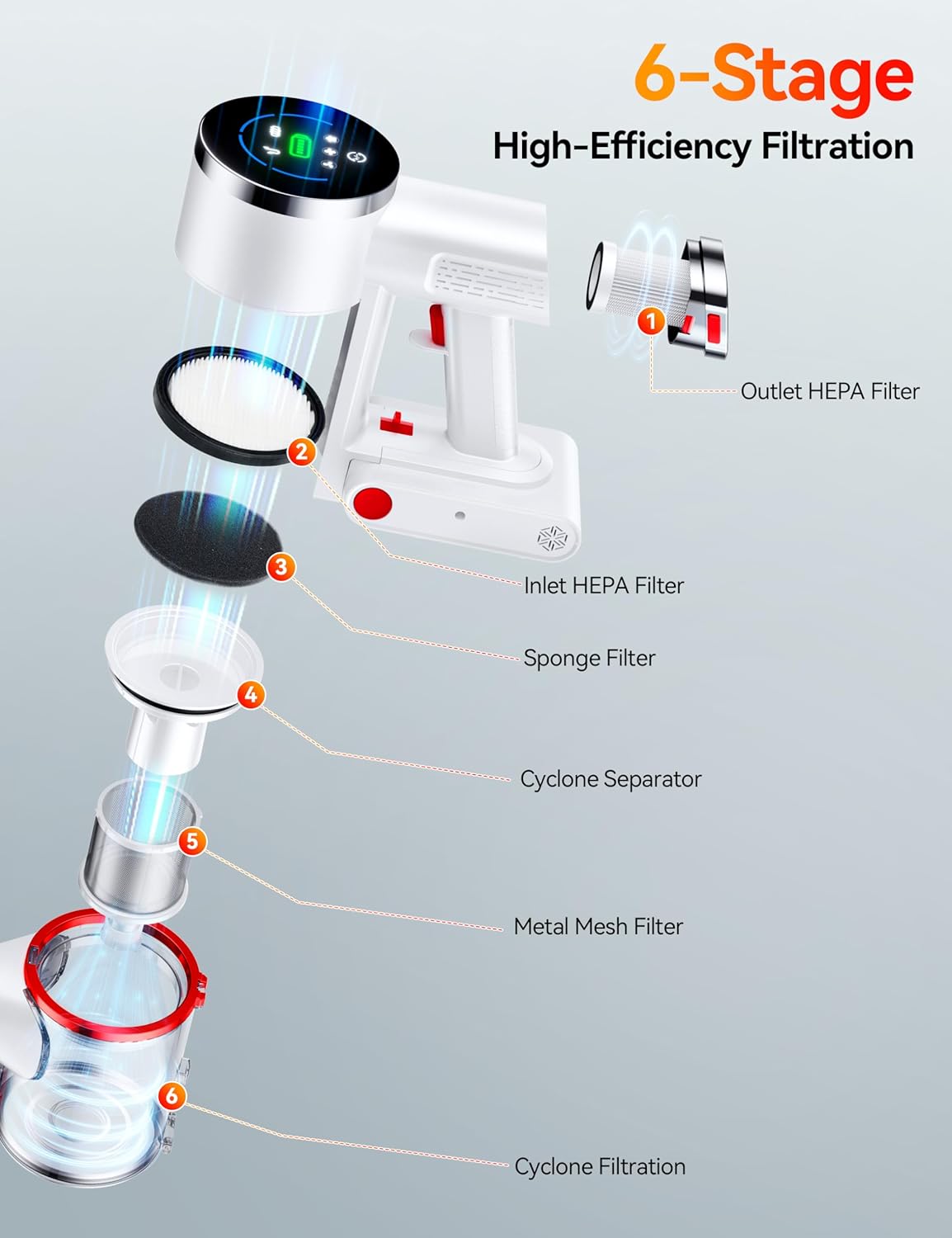 6-Stage
High-Efficiency Filtration

1
Outlet HEPA Filter

2
Inlet HEPA Filter

3
Sponge Filter

4
Cyclone Separator

5
Metal Mesh Filter

6
Cyclone Filtration